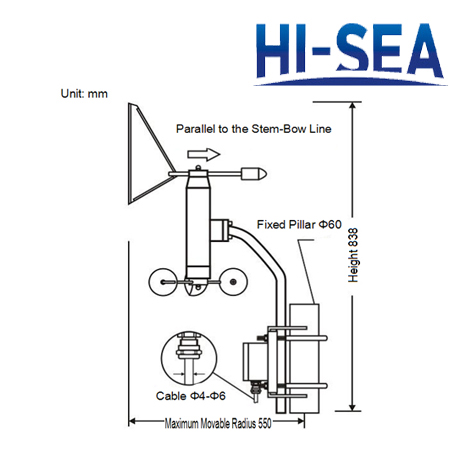 HI-SEA

Unit: mm

Parallel to the Stem-Bow Line

Fixed Pillar Φ60

Height 838

Cable Φ4-Φ6

Maximum Movable Radius 550