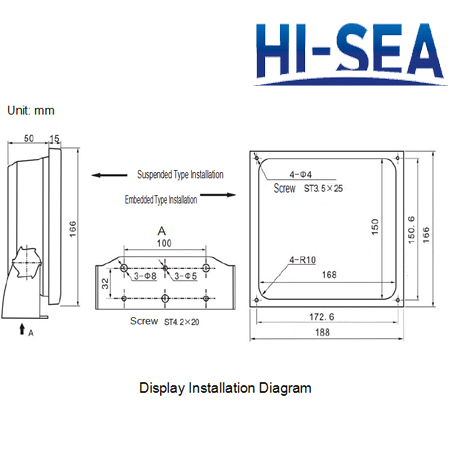 HI-SEA

Unit: mm

50
15
166
A

Suspended Type Installation
Embedded Type Installation

A
100
3-Φ8
3-Φ5
32
Screw ST4.2×20

4-Φ4
Screw ST3.5×25
150
150.6
166
4-R10
168
172.6
188

Display Installation Diagram