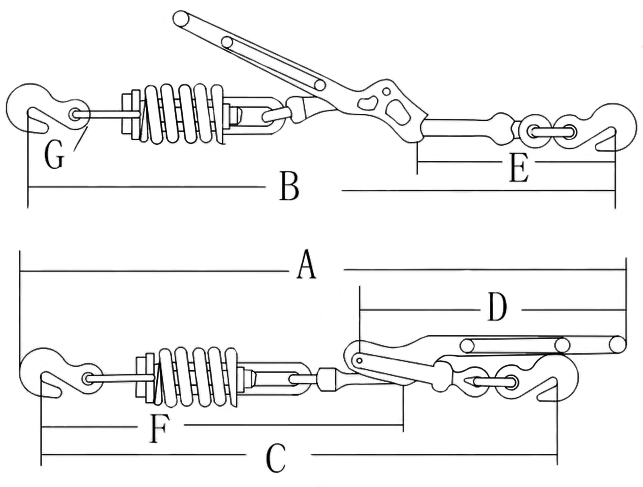 G
E
B
A
D
F
C