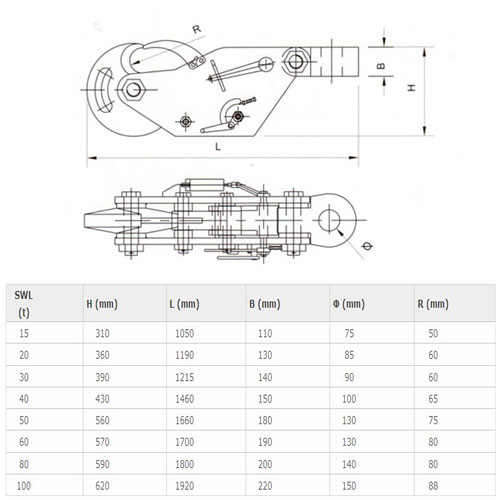 R

B

H

L

Φ

| SWL (t) | H (mm) | L (mm) | B (mm) | Φ (mm) | R (mm) |
|---|---|---|---|---|---|
| 15 | 310 | 1050 | 110 | 75 | 50 |
| 20 | 360 | 1190 | 130 | 85 | 60 |
| 30 | 390 | 1215 | 140 | 90 | 60 |
| 40 | 430 | 1460 | 150 | 100 | 65 |
| 50 | 560 | 1660 | 180 | 130 | 75 |
| 60 | 570 | 1700 | 190 | 130 | 80 |
| 80 | 590 | 1800 | 200 | 140 | 80 |
| 100 | 620 | 1920 | 220 | 150 | 88 |