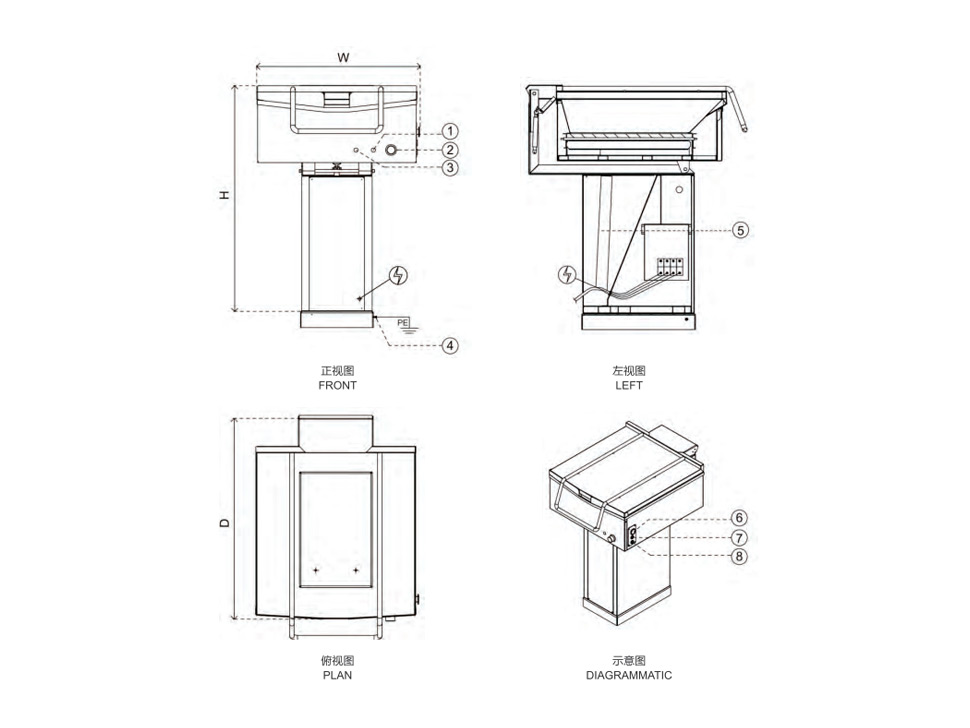 W

H

1
2
3

PE
4

正视图
FRONT

5

左视图
LEFT

D

俯视图
PLAN

6
7
8

示意图
DIAGRAMMATIC