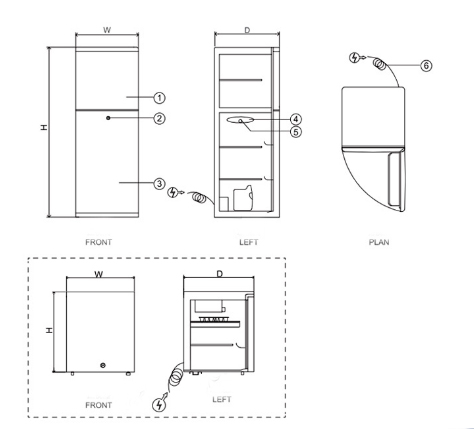 W

D

H

1

2

3

4

5

6

FRONT

LEFT

PLAN

W

D

H

FRONT

LEFT