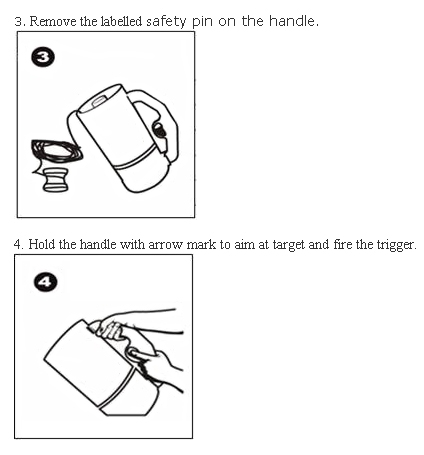 3. Remove the labelled safety pin on the handle.

3

4. Hold the handle with arrow mark to aim at target and fire the trigger.

4