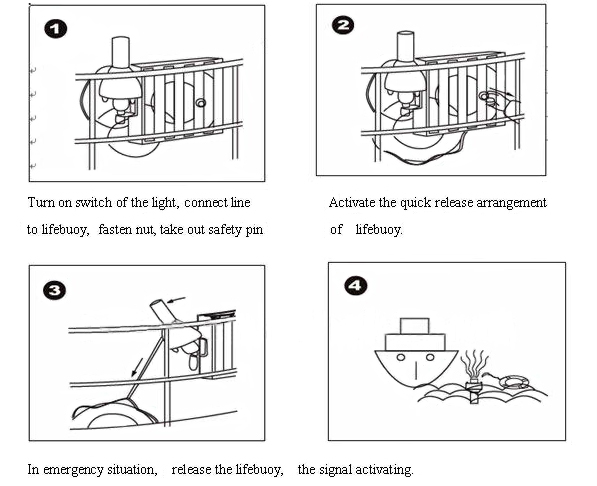 1

2

Turn on switch of the light, connect line to lifebuoy, fasten nut, take out safety pin

Activate the quick release arrangement of lifebuoy.

3

4

In emergency situation, release the lifebuoy, the signal activating.