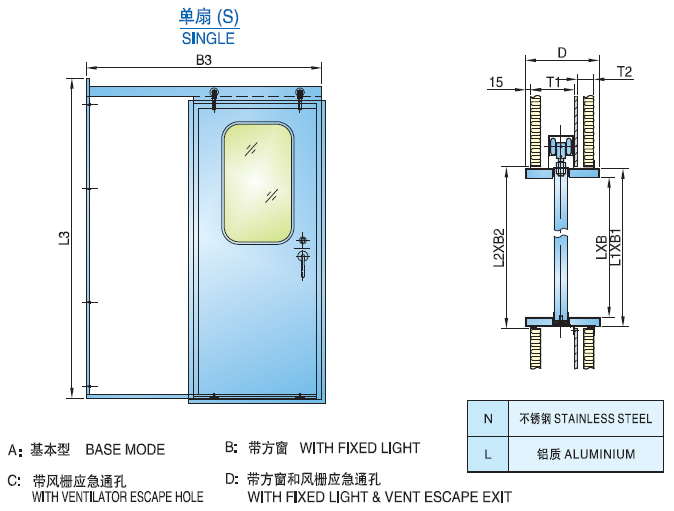 单扇 (S)
SINGLE

B3

L3

D

15

T1

T2

L2XB2

LXB

L1XB1

| N | 不锈钢 STAINLESS STEEL |
|---|---|
| L | 铝质 ALUMINIUM |

A: 基本型 BASE MODE

B: 带方窗 WITH FIXED LIGHT

C: 带风栅应急通孔
WITH VENTILATOR ESCAPE HOLE

D: 带方窗和风栅应急通孔
WITH FIXED LIGHT & VENT ESCAPE EXIT