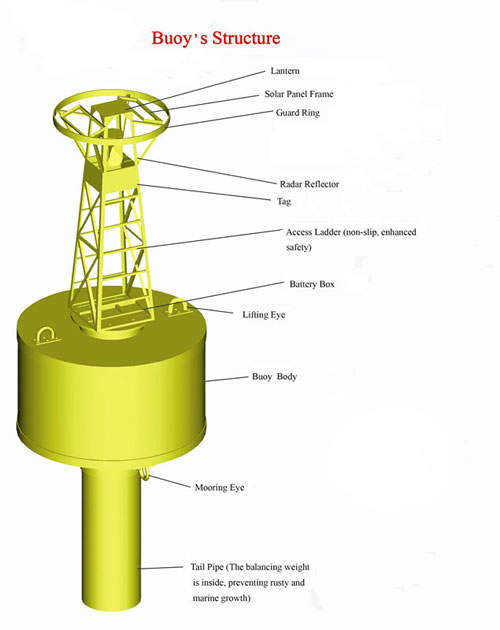 Buoy's Structure

Lantern

Solar Panel Frame

Guard Ring

Radar Reflector

Tag

Access Ladder (non-slip, enhanced safety)

Battery Box

Lifting Eye

Buoy Body

Mooring Eye

Tail Pipe (The balancing weight is inside, preventing rusty and marine growth)