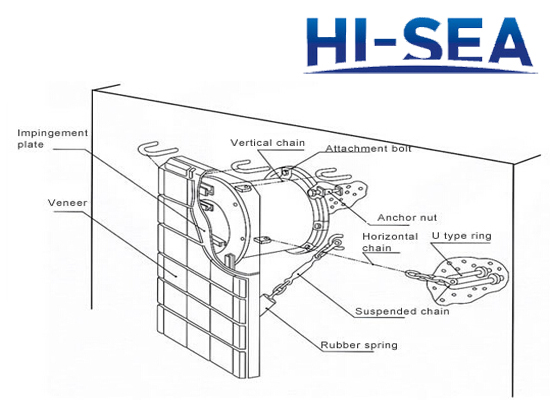 HI-SEA

Impingement plate

Vertical chain

Attachment bolt

Veneer

Anchor nut

Horizontal chain

U type ring

Suspended chain

Rubber spring