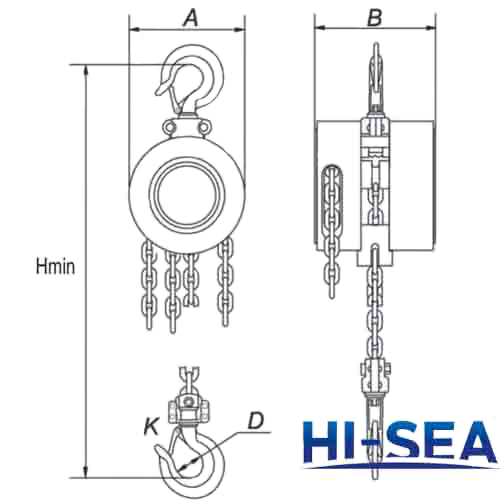 A
B
Hmin
K
D
HI-SEA