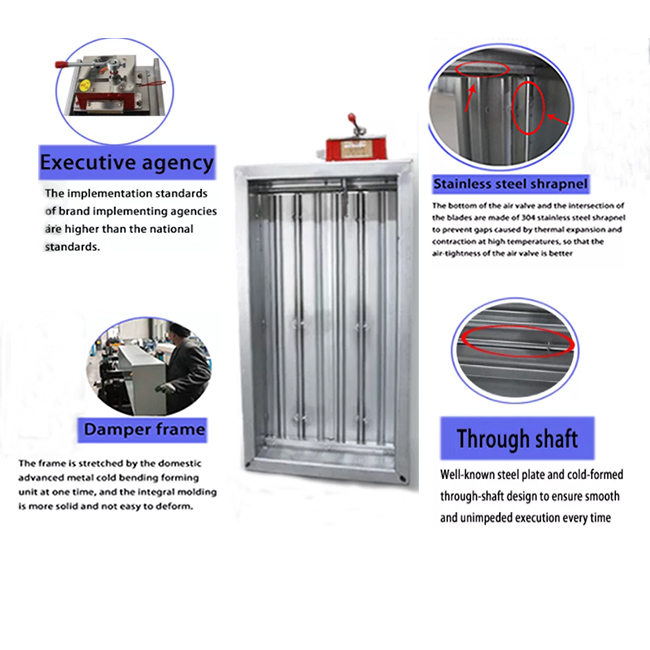 Executive agency

The implementation standards of brand implementing agencies are higher than the national standards.

Damper frame

The frame is stretched by the domestic advanced metal cold bending forming unit at one time, and the integral molding is more solid and not easy to deform.

Stainless steel shrapnel

The bottom of the air valve and the intersection of the blades are made of 304 stainless steel shrapnel to prevent gaps caused by thermal expansion and contraction at high temperatures, so that the air-tightness of the air valve is better

Through shaft

Well-known steel plate and cold-formed through-shaft design to ensure smooth and unimpeded execution every time