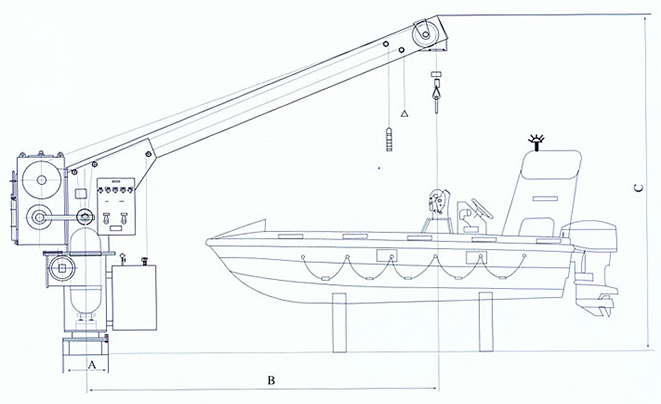 C

A

B