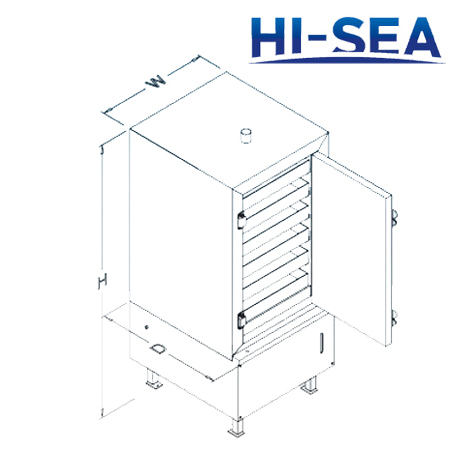 HI-SEA

W

H

D