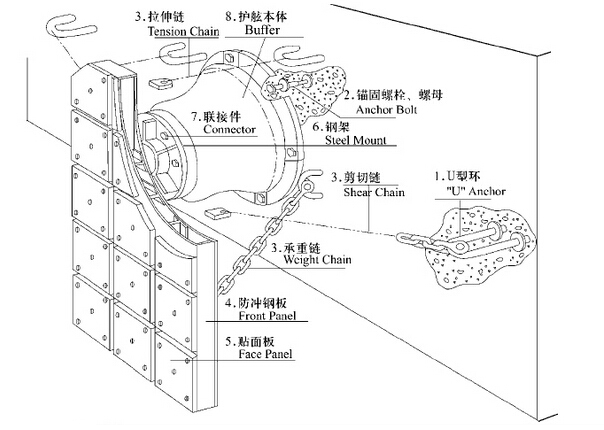 3.拉伸链
Tension Chain

8.护舷本体
Buffer

2.锚固螺栓、螺母
Anchor Bolt

7.联接件
Connector

6.钢架
Steel Mount

3.剪切链
Shear Chain

1.U型环
"U" Anchor

3.承重链
Weight Chain

4.防冲钢板
Front Panel

5.贴面板
Face Panel