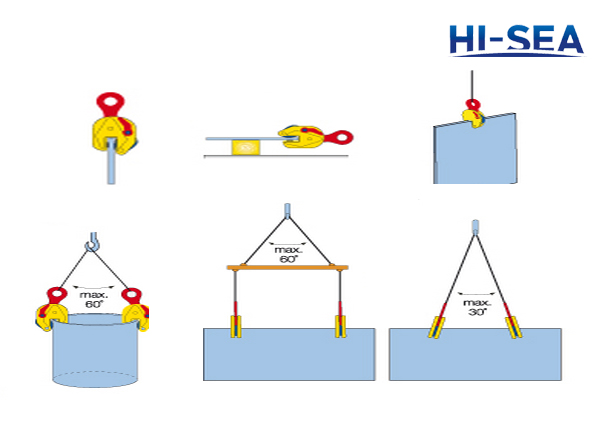 HI-SEA

max.
60°

max.
60°

max.
30°