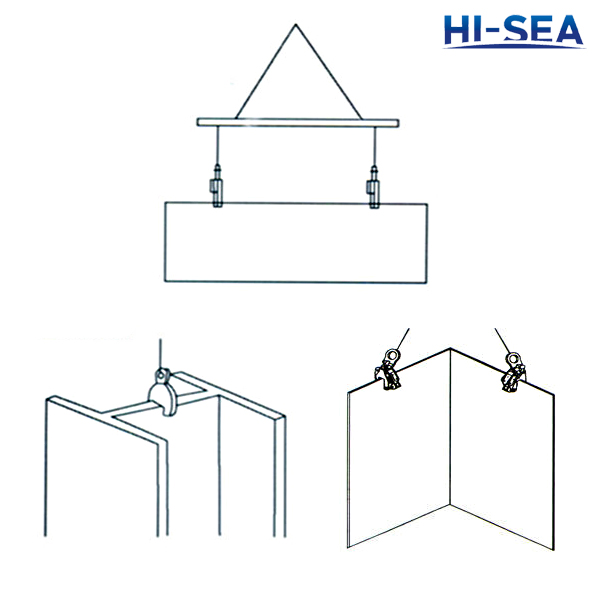 HI-SEA